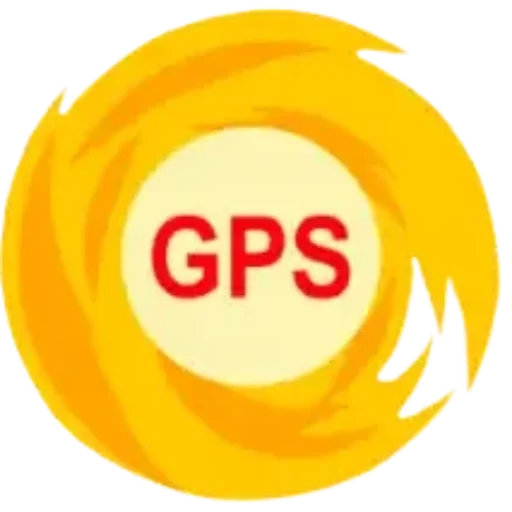 GPS